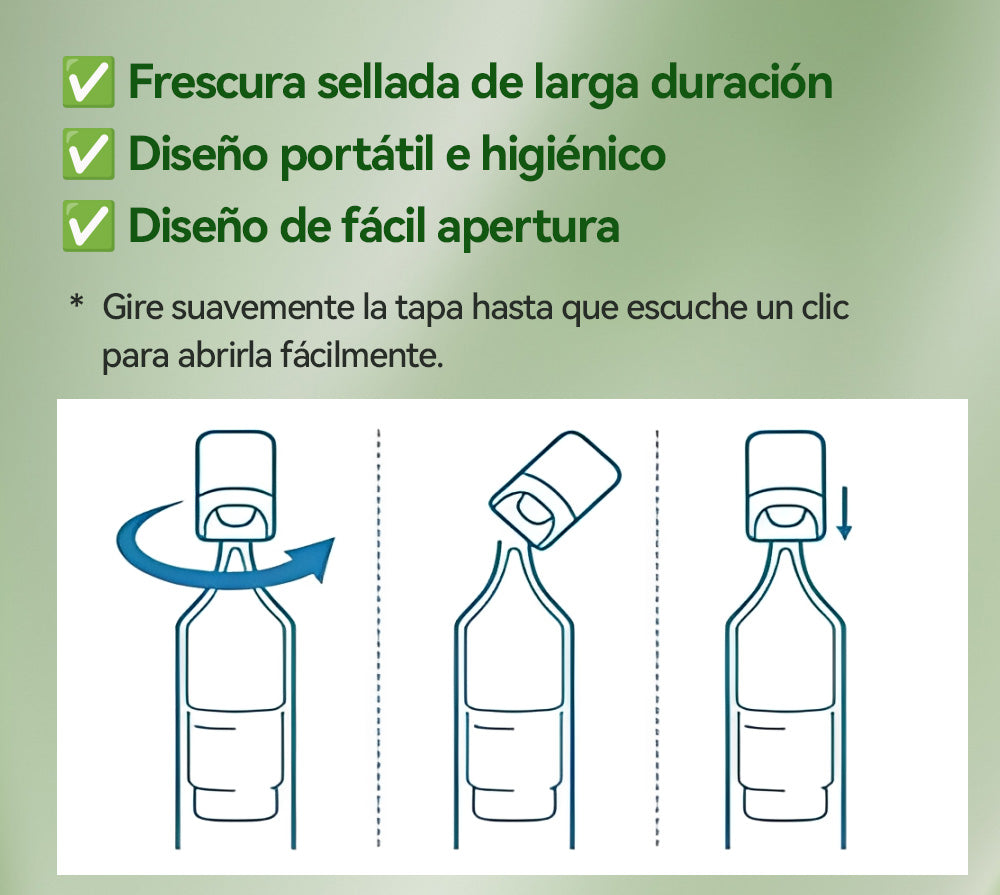 ✅ Frescura sellada de larga duración
✅ Diseño portátil e higiénico
✅ Diseño de fácil apertura

* Gire suavemente la tapa hasta que escuche un clic para abrirla fácilmente.